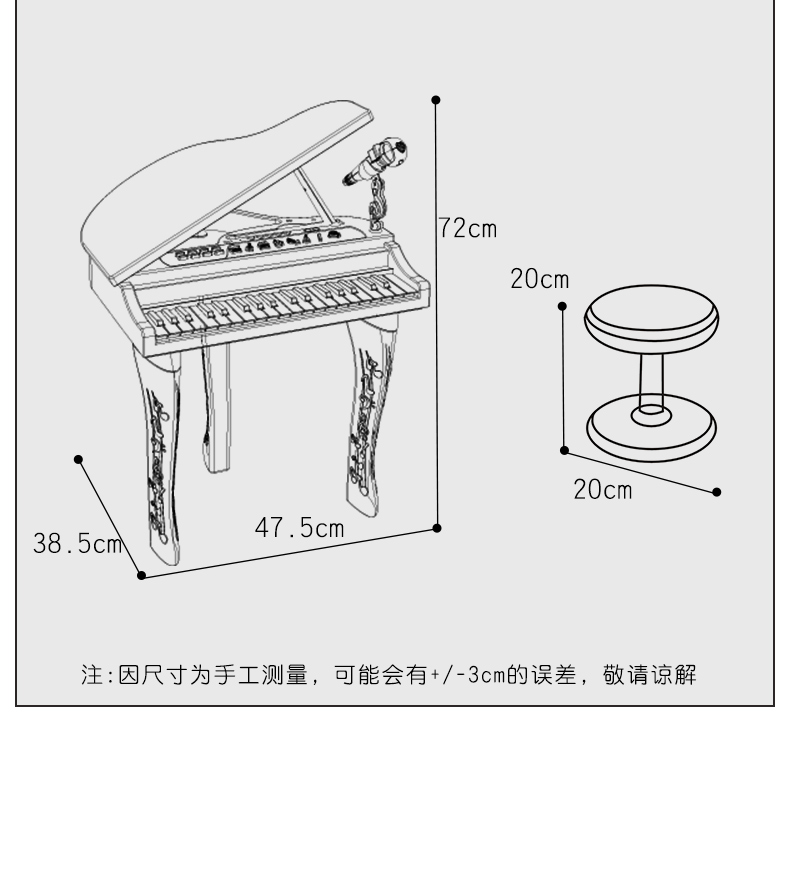 72cm

20cm

20cm

38.5cm

47.5cm

注:因尺寸为手工测量，可能会有+/-3cm的误差，敬请谅解