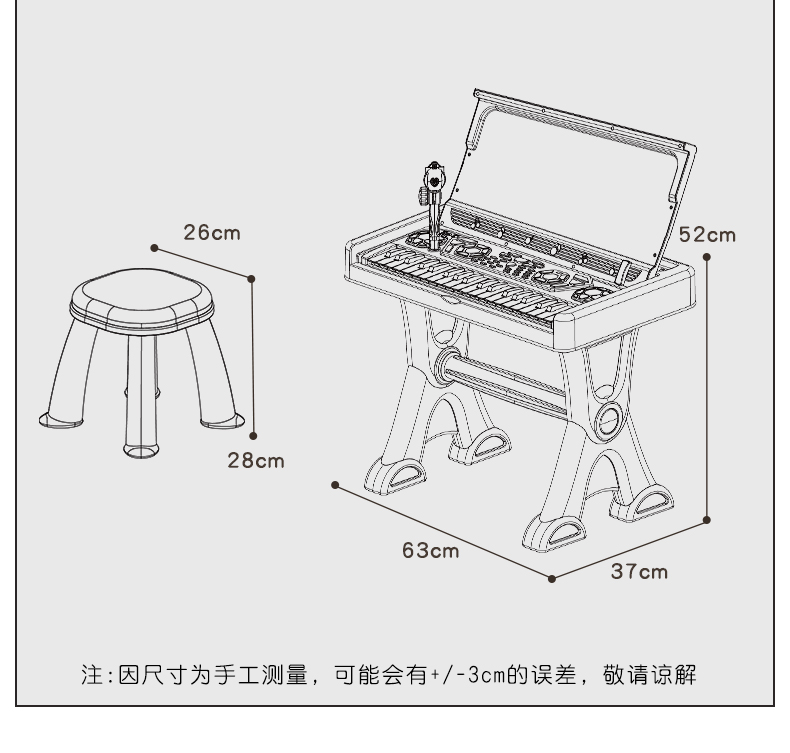 26cm

28cm

52cm

63cm

37cm

注:因尺寸为手工测量，可能会有+/-3cm的误差，敬请谅解